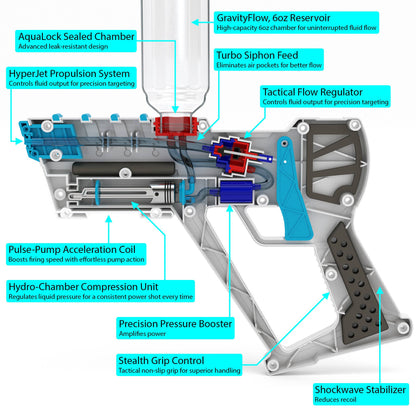 GravityFlow, 6oz Reservoir
High-capacity 6oz chamber for uninterrupted fluid flow

AquaLock Sealed Chamber
Advanced leak-resistant design

Turbo Siphon Feed
Eliminates air pockets for better flow

HyperJet Propulsion System
Controls fluid output for precision targeting

Tactical Flow Regulator
Controls fluid output for precision targeting

Pulse-Pump Acceleration Coil
Boosts firing speed with effortless pump action

Hydro-Chamber Compression Unit
Regulates liquid pressure for a consistent power shot every time

Precision Pressure Booster
Amplifies power

Stealth Grip Control
Tactical non-slip grip for superior handling

Shockwave Stabilizer
Reduces recoil